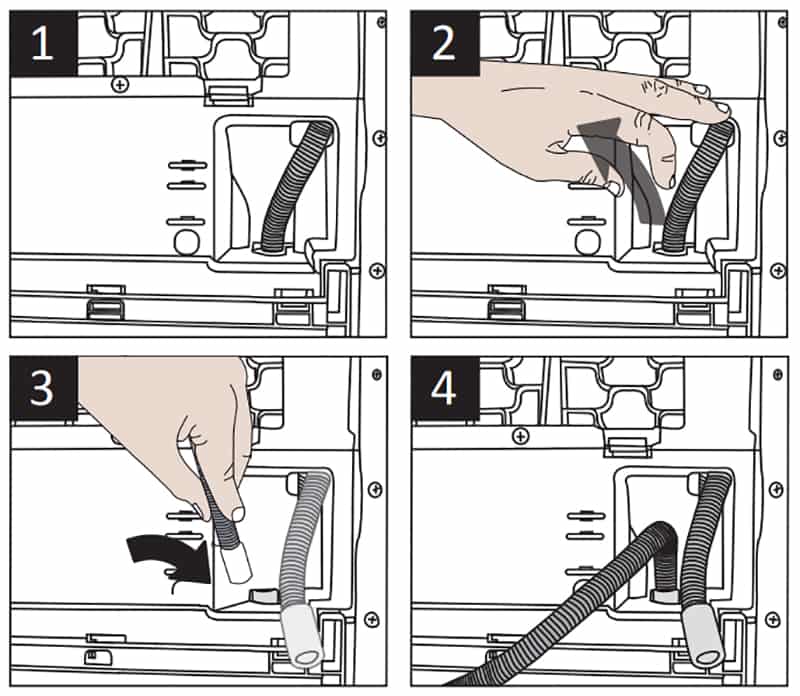 1

2

3

4