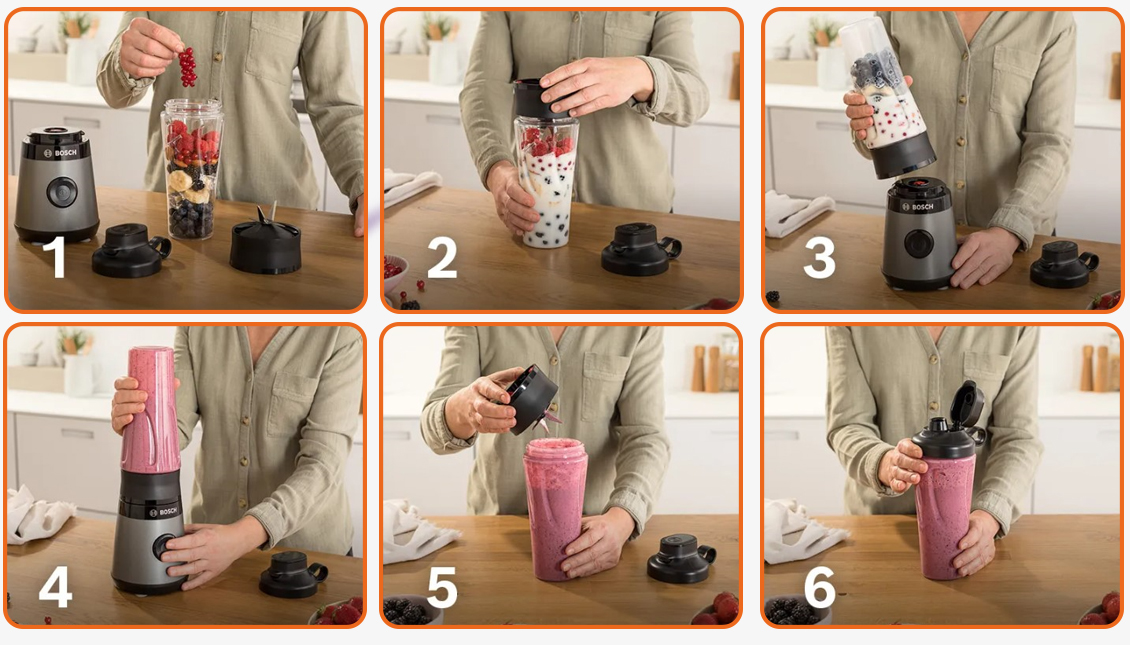 BOSCH
1
2
BOSCH
3
BOSCH
4
5
6