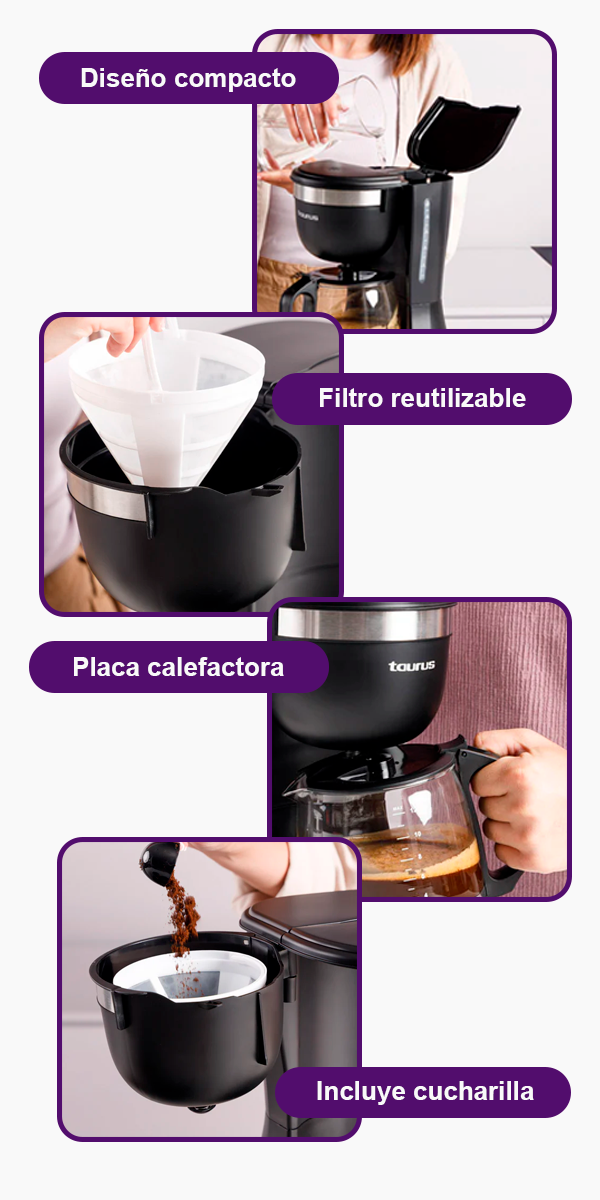 Diseño compacto

taurus

Filtro reutilizable

Placa calefactora

taurus

Incluye cucharilla